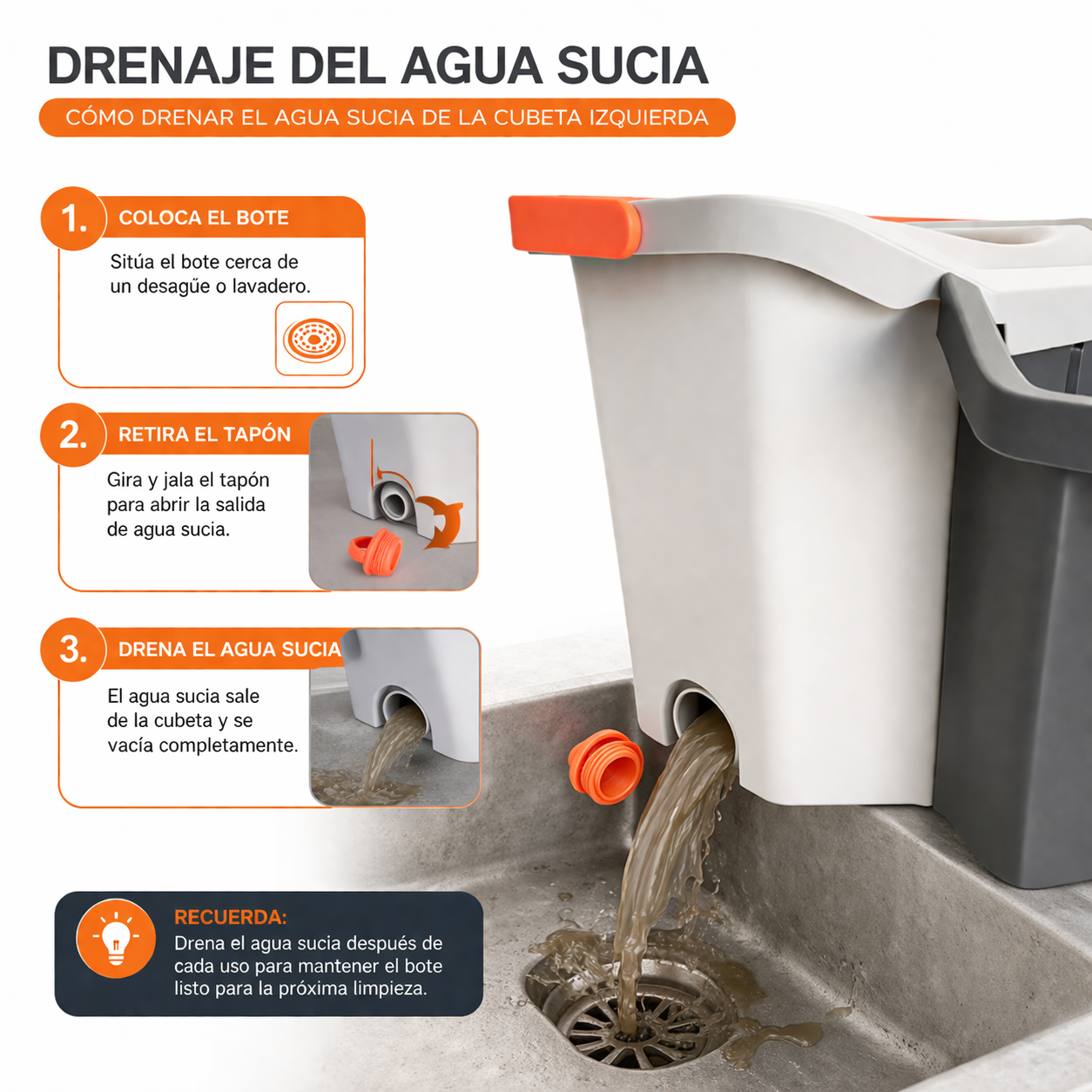 DRENAJE DEL AGUA SUCIA

CÓMO DRENAR EL AGUA SUCIA DE LA CUBETA IZQUIERDA

1. COLOCA EL BOTE

Sitúa el bote cerca de un desagüe o lavadero.

2. RETIRA EL TAPÓN

Gira y jala el tapón para abrir la salida de agua sucia.

3. DRENA EL AGUA SUCIA

El agua sucia sale de la cubeta y se vacía completamente.

RECUERDA:

Drena el agua sucia después de cada uso para mantener el bote listo para la próxima limpieza.